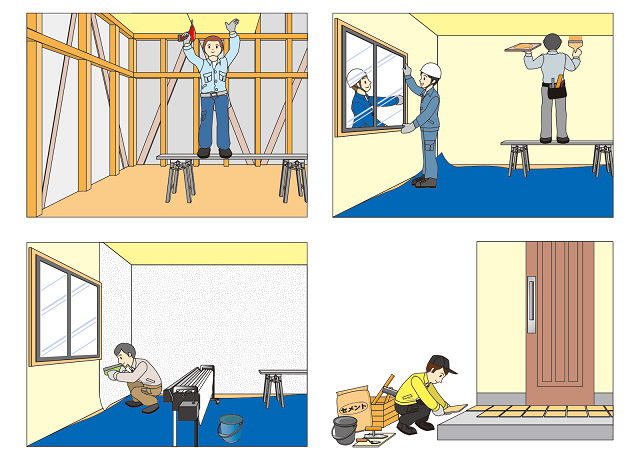 セメント